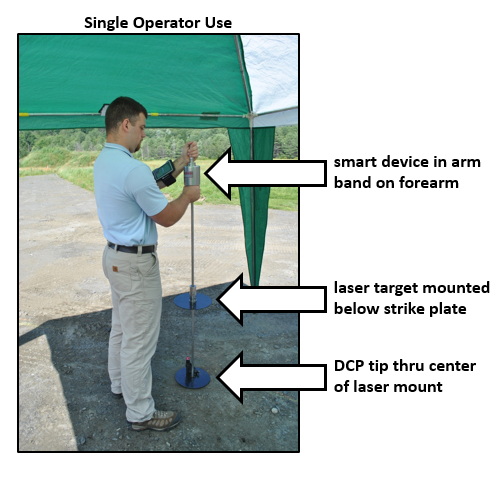 Single Operator Use

smart device in arm band on forearm

laser target mounted below strike plate

DCP tip thru center of laser mount